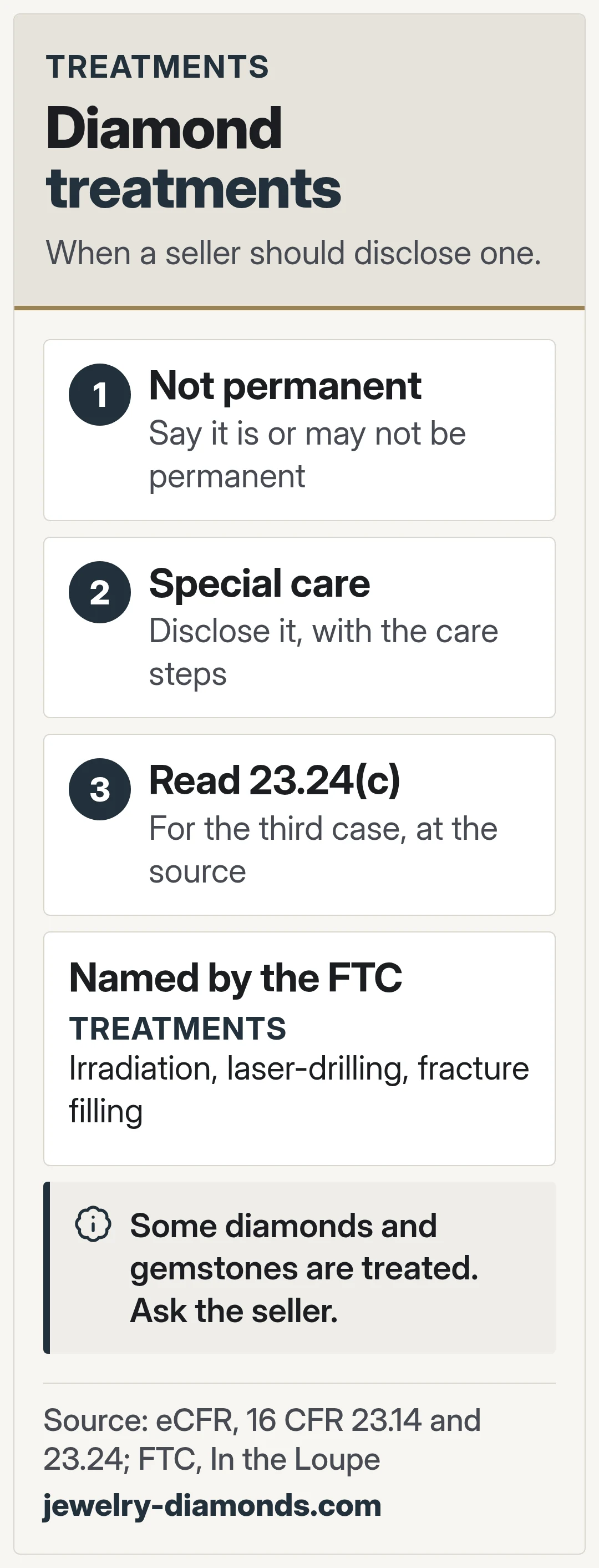 TREATMENTS

Diamond treatments

When a seller should disclose one.

1 Not permanent
Say it is or may not be permanent

2 Special care
Disclose it, with the care steps

3 Read 23.24(c)
For the third case, at the source

Named by the FTC
TREATMENTS
Irradiation, laser-drilling, fracture filling

Some diamonds and gemstones are treated. Ask the seller.

Source: eCFR, 16 CFR 23.14 and 23.24; FTC, In the Loupe
jewelry-diamonds.com