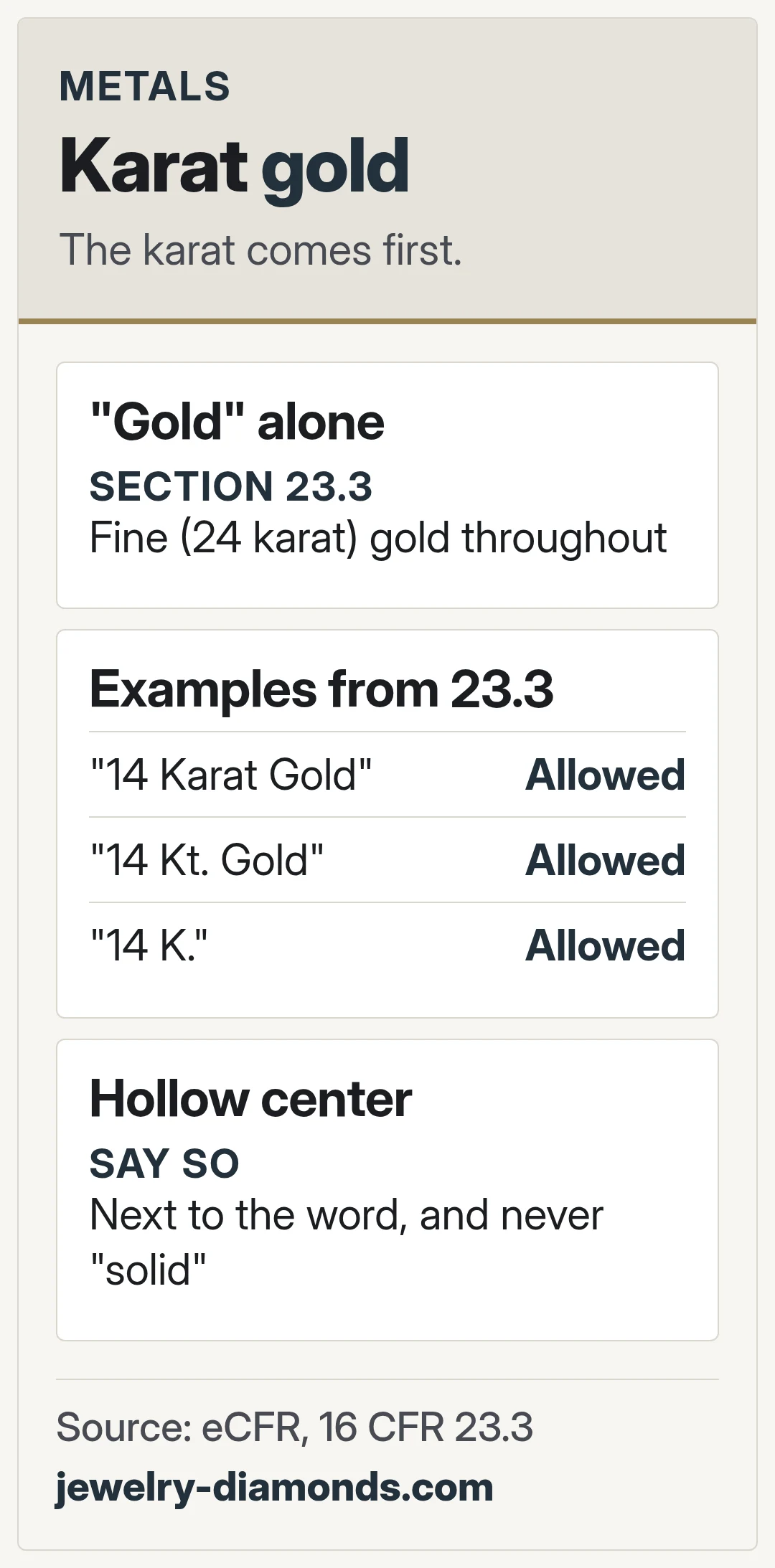 METALS

Karat gold

The karat comes first.

"Gold" alone

SECTION 23.3

Fine (24 karat) gold throughout

Examples from 23.3

"14 Karat Gold" Allowed

"14 Kt. Gold" Allowed

"14 K." Allowed

Hollow center

SAY SO

Next to the word, and never "solid"

Source: eCFR, 16 CFR 23.3

jewelry-diamonds.com